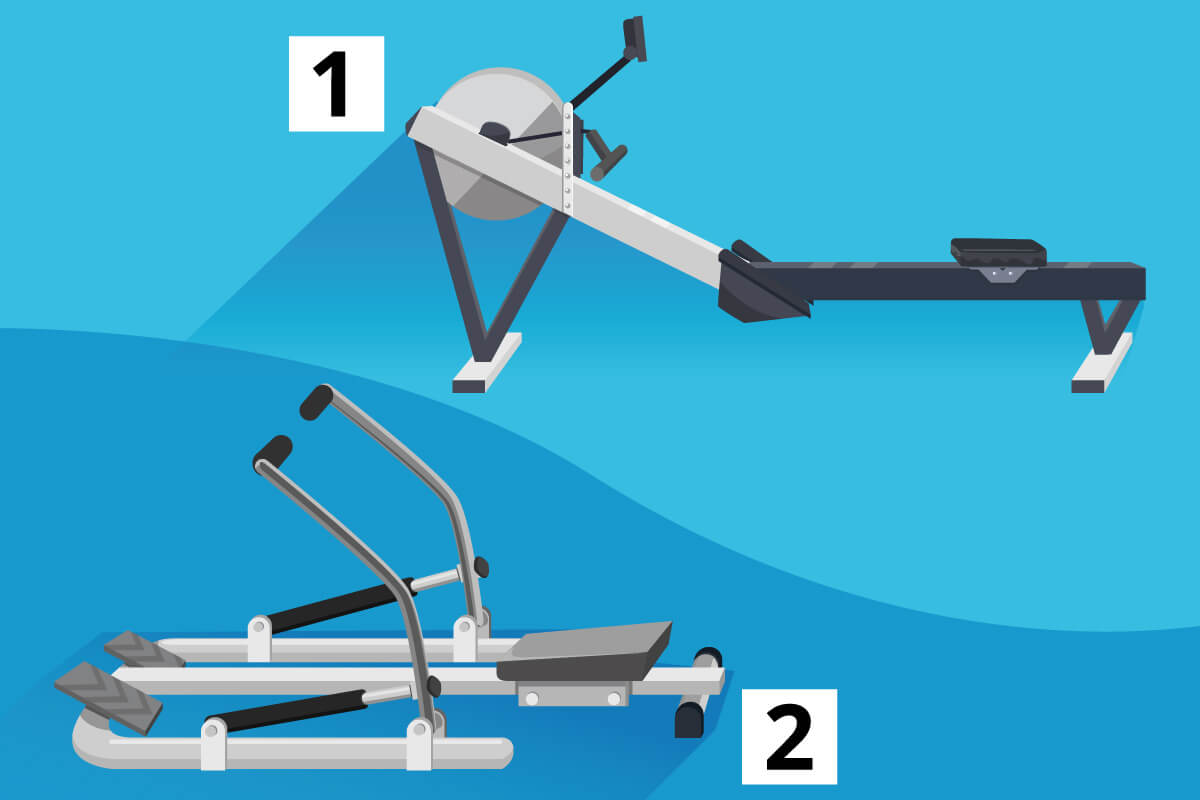 1

2